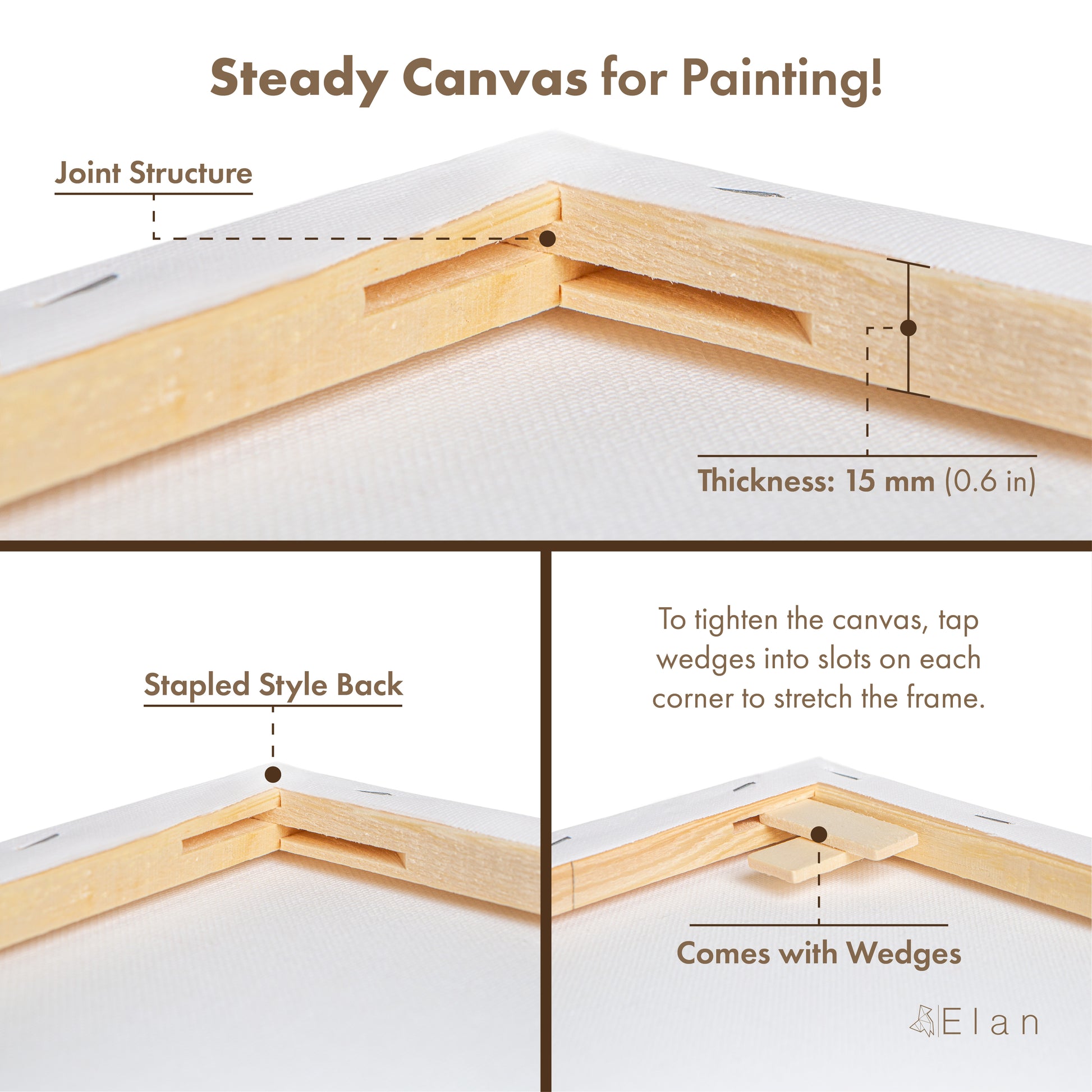 Steady Canvas for Painting!

Joint Structure

Thickness: 15 mm (0.6 in)

Stapled Style Back

To tighten the canvas, tap wedges into slots on each corner to stretch the frame.

Comes with Wedges

Elan