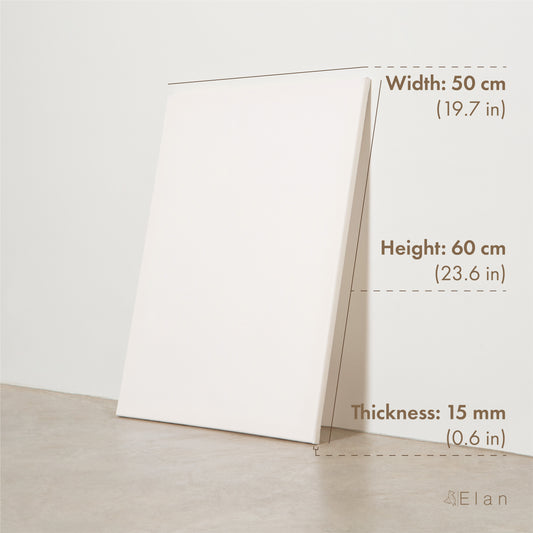 Width: 50 cm
(19.7 in)

Height: 60 cm
(23.6 in)

Thickness: 15 mm
(0.6 in)

Elan