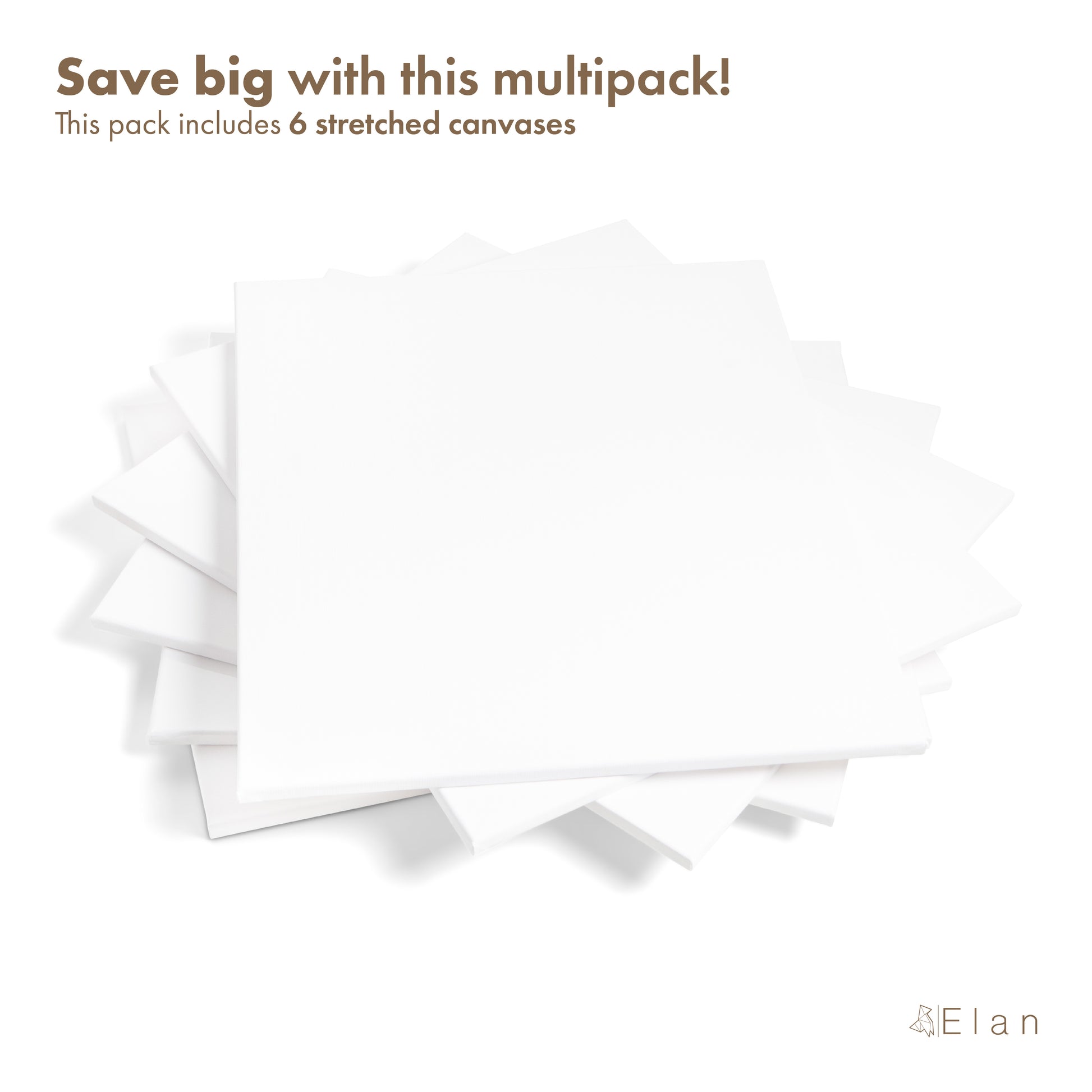 Save big with this multipack!
This pack includes 6 stretched canvases

Elan