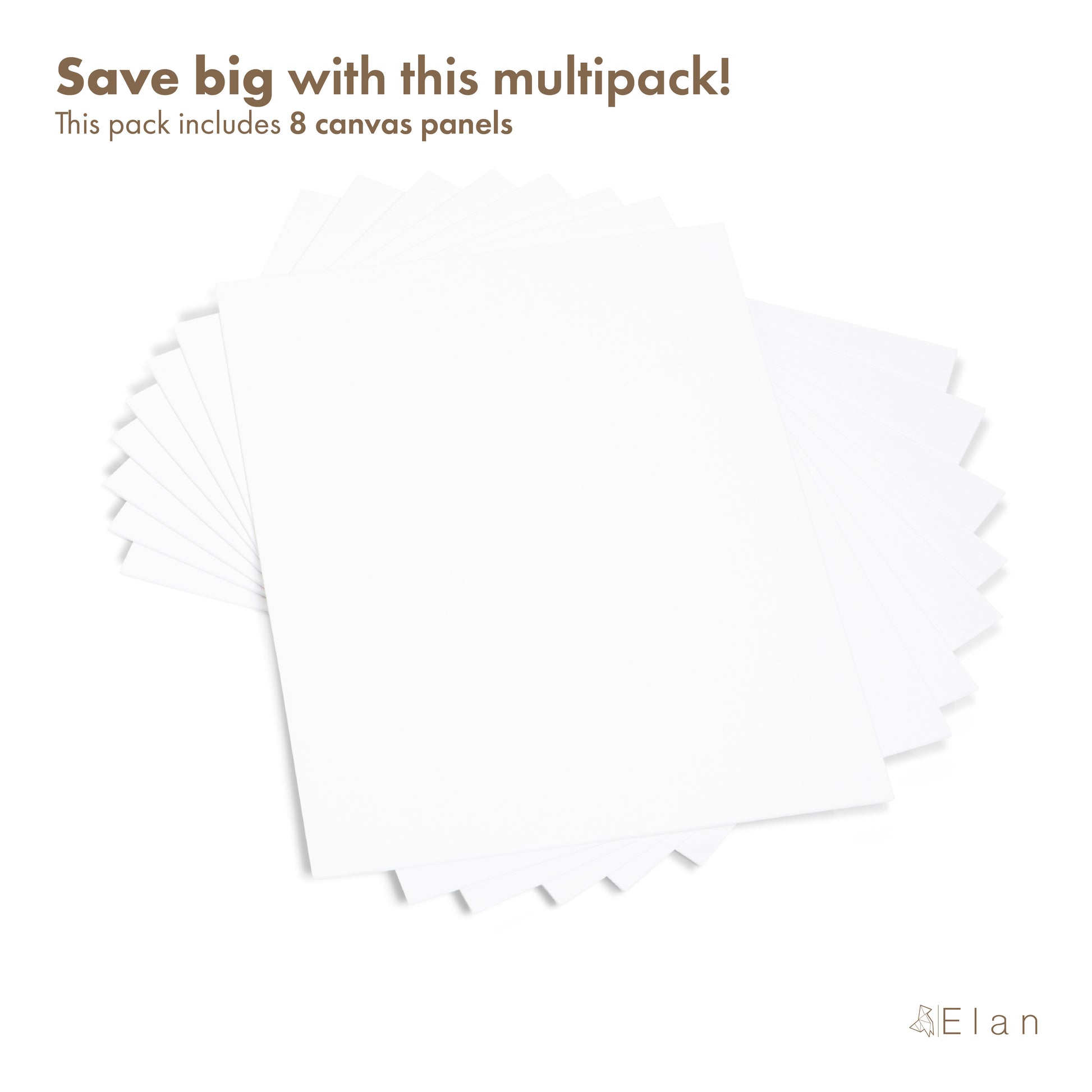 Save big with this multipack!
This pack includes 8 canvas panels

Elan